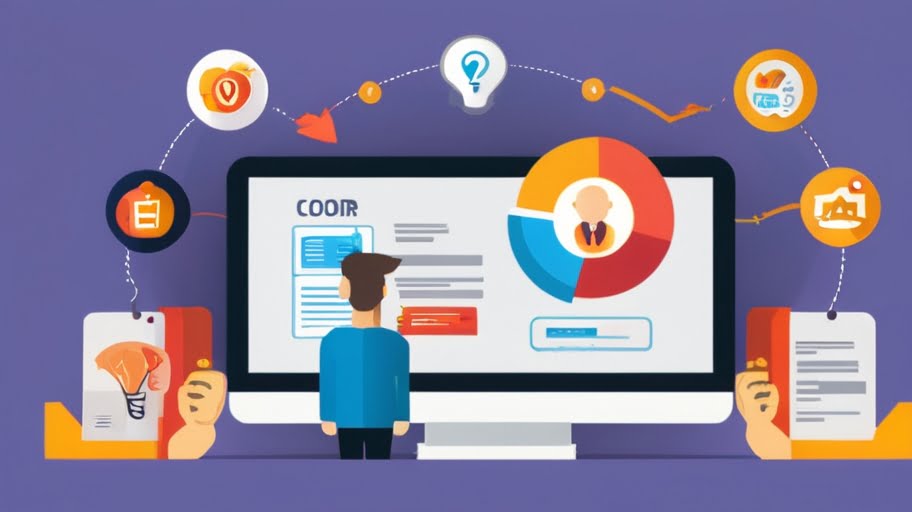 COOR